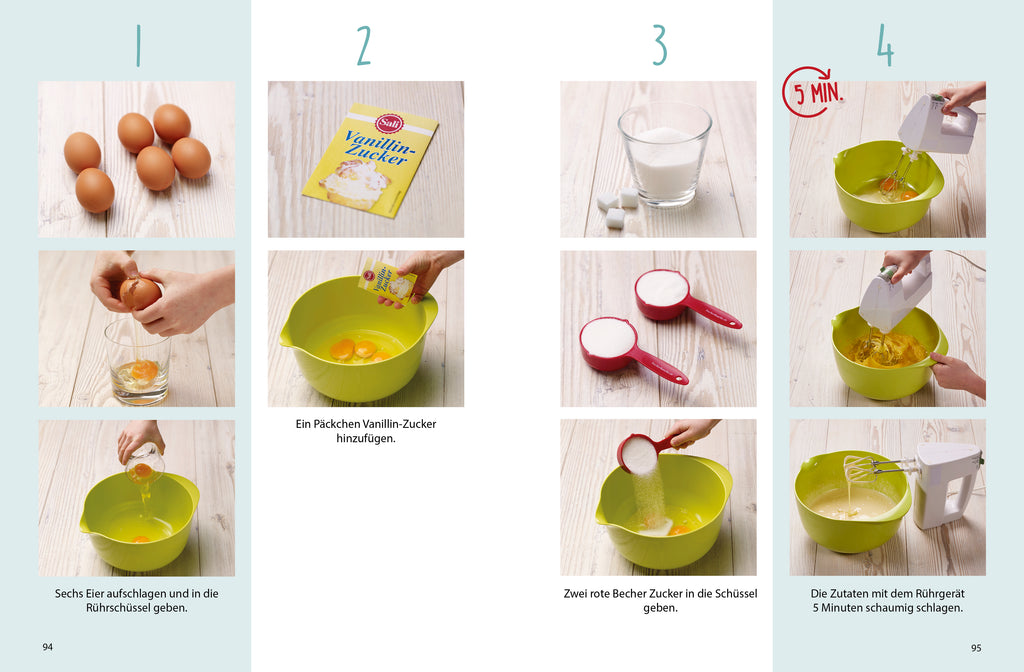 1

Sechs Eier aufschlagen und in die Rührschüssel geben.

94

2

Sali

Vanillin-Zucker

Ein Päckchen Vanillin-Zucker hinzufügen.

3

Zwei rote Becher Zucker in die Schüssel geben.

4

5 MIN.

Die Zutaten mit dem Rührgerät 5 Minuten schaumig schlagen.

95