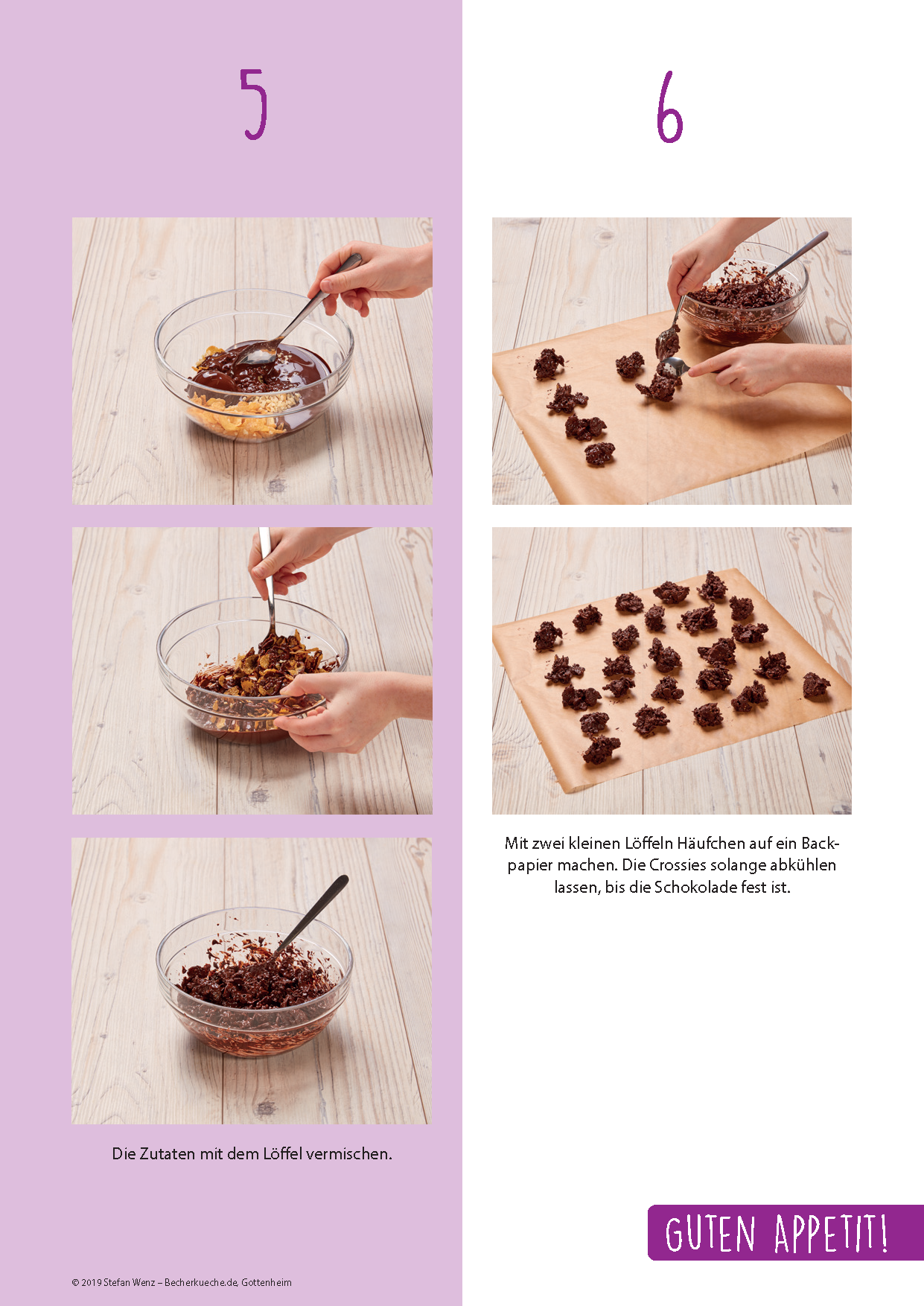 5

Die Zutaten mit dem Löffel vermischen.

© 2019 Stefan Wenz – Becherkueche.de, Gottenheim

6

Mit zwei kleinen Löffeln Häufchen auf ein Backpapier machen. Die Crossies solange abkühlen lassen, bis die Schokolade fest ist.

GUTEN APPETIT!