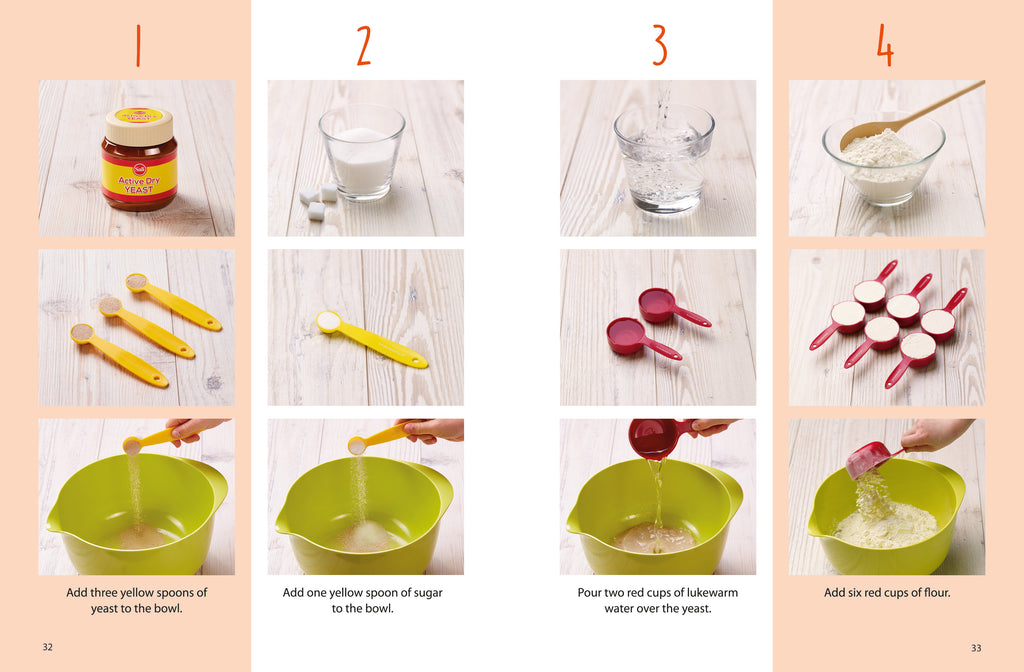 1

Active Dry YEAST

Add three yellow spoons of yeast to the bowl.

32

2

Add one yellow spoon of sugar to the bowl.

3

Pour two red cups of lukewarm water over the yeast.

4

Add six red cups of flour.

33